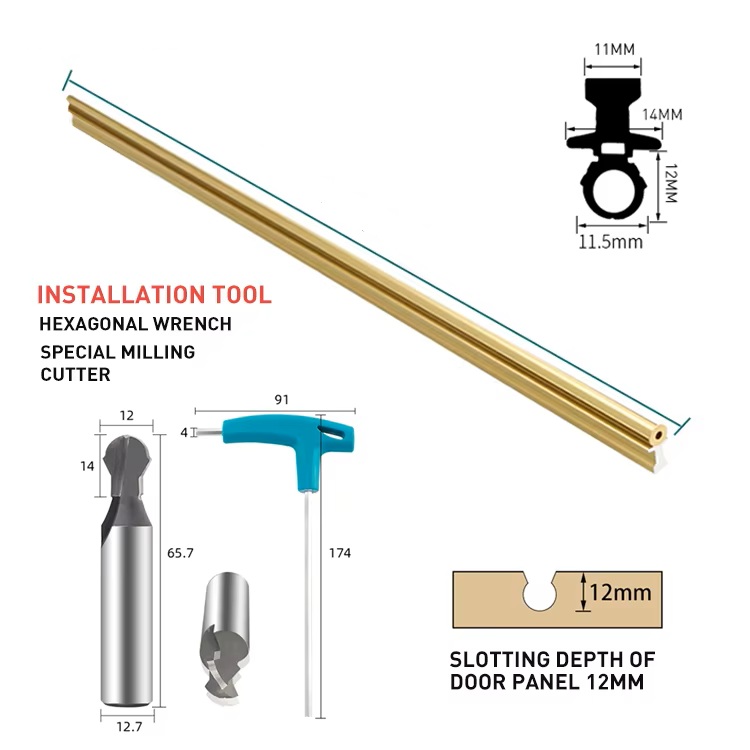 11MM
14MM
12MM
11.5mm

INSTALLATION TOOL
HEXAGONAL WRENCH
SPECIAL MILLING CUTTER

12
14
65.7
12.7

91
4
174

12mm

SLOTTING DEPTH OF DOOR PANEL 12MM