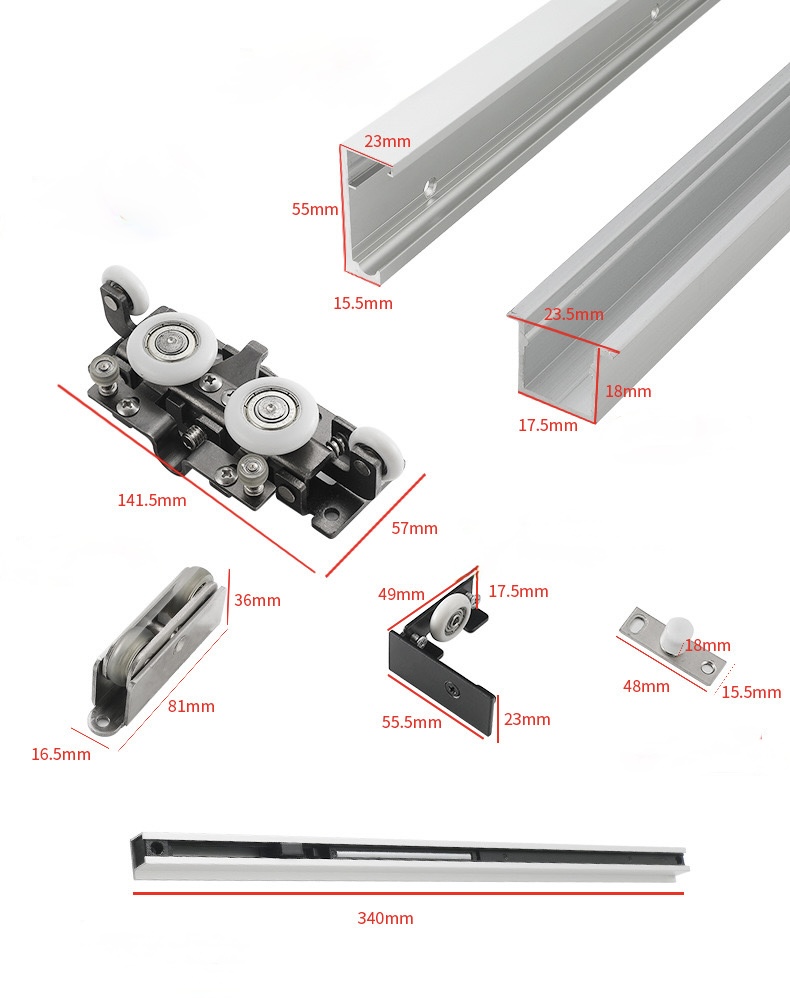 23mm
55mm
15.5mm
23.5mm
18mm
17.5mm
141.5mm
57mm
36mm
81mm
16.5mm
49mm
17.5mm
55.5mm
23mm
18mm
48mm
15.5mm
340mm